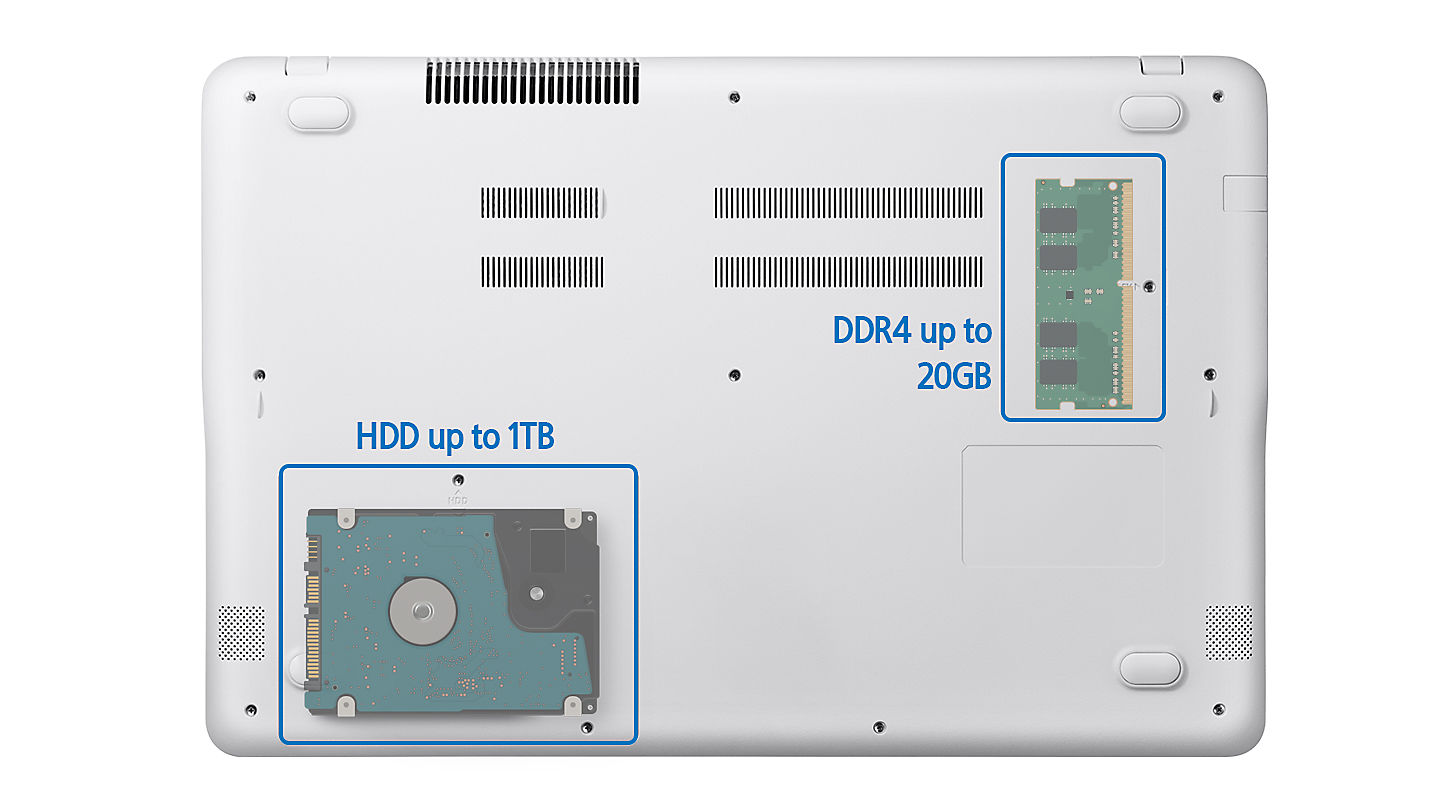 DDR4 up to 20GB

HDD up to 1TB

HDD